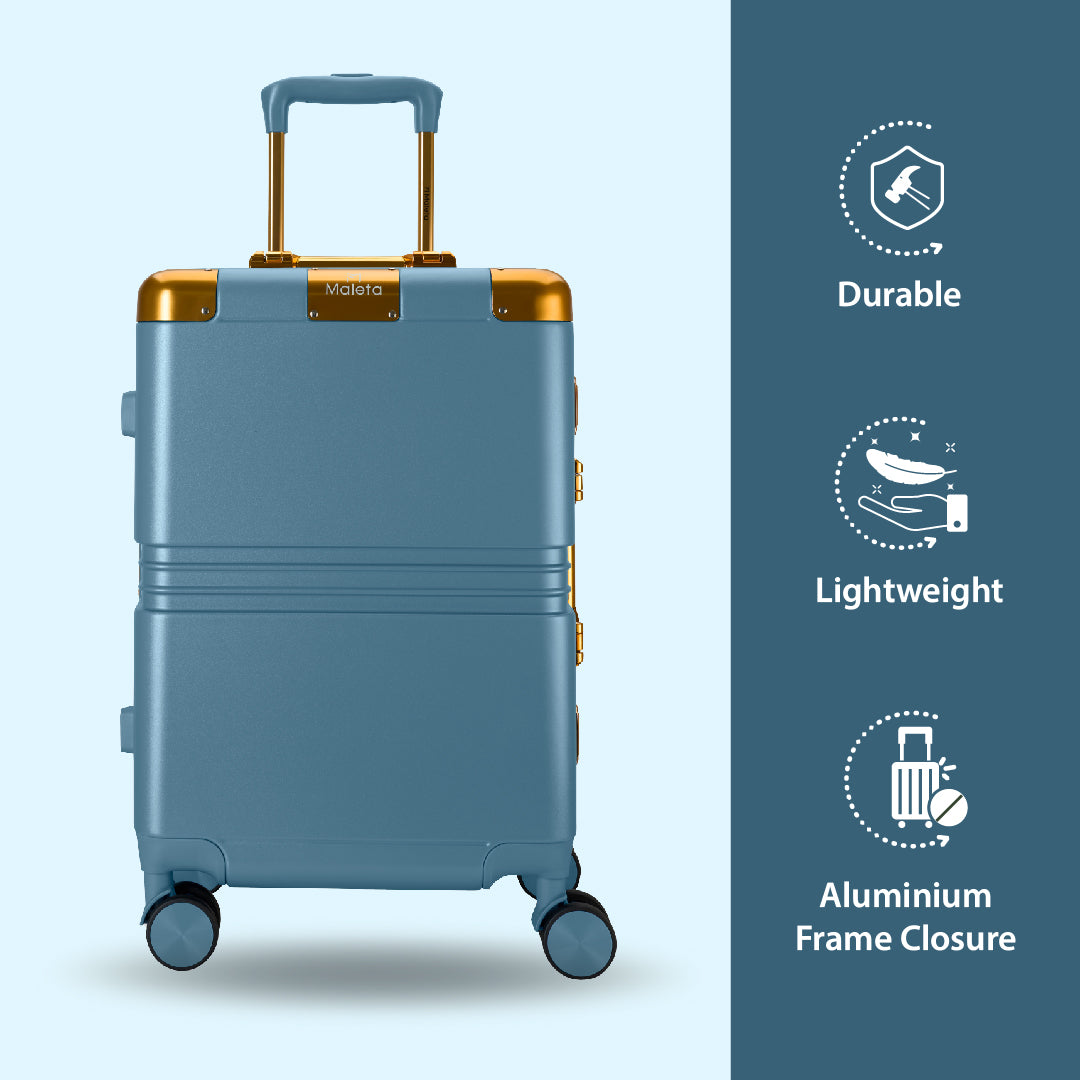 Maleta

Durable

Lightweight

Aluminium Frame Closure