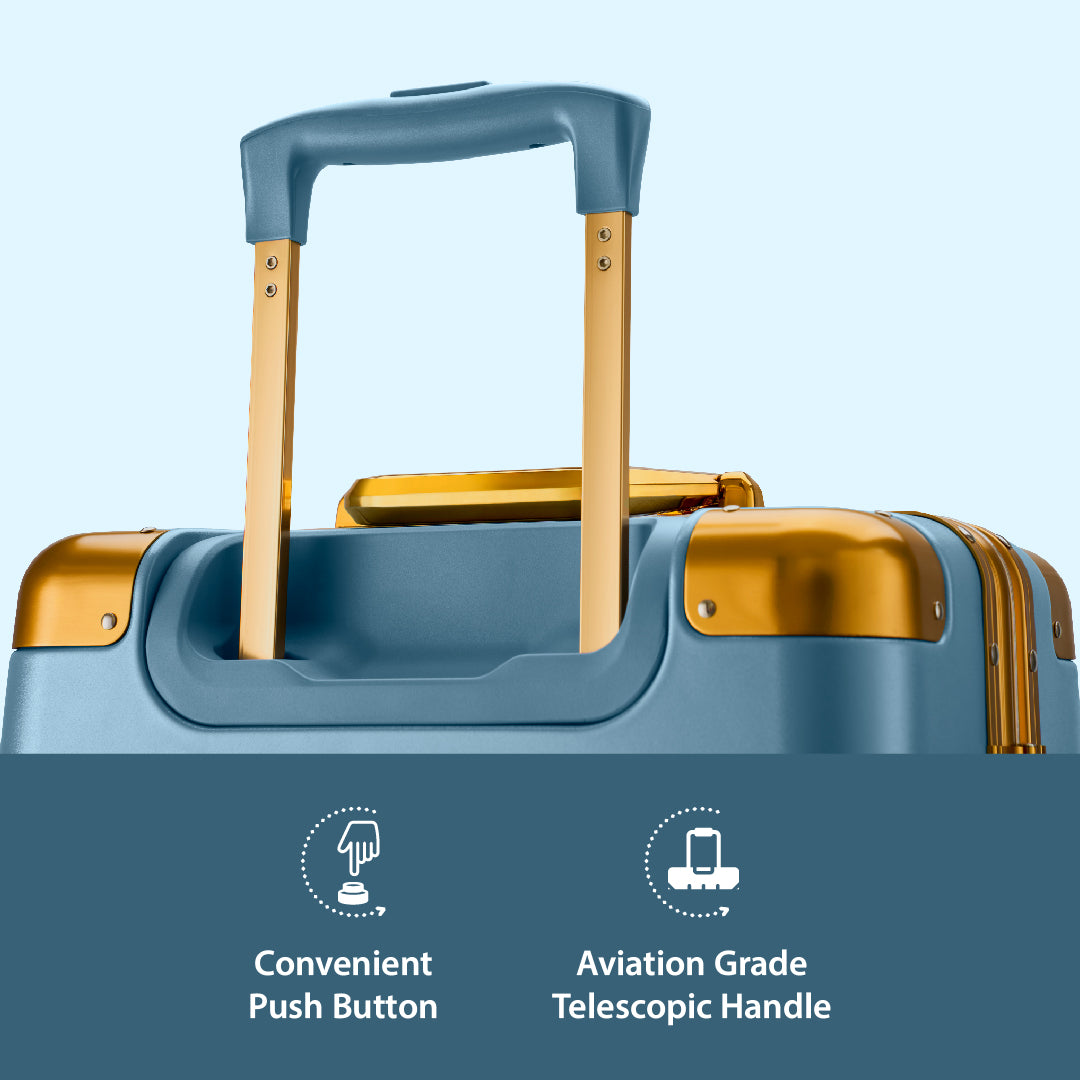 Convenient Push Button

Aviation Grade Telescopic Handle