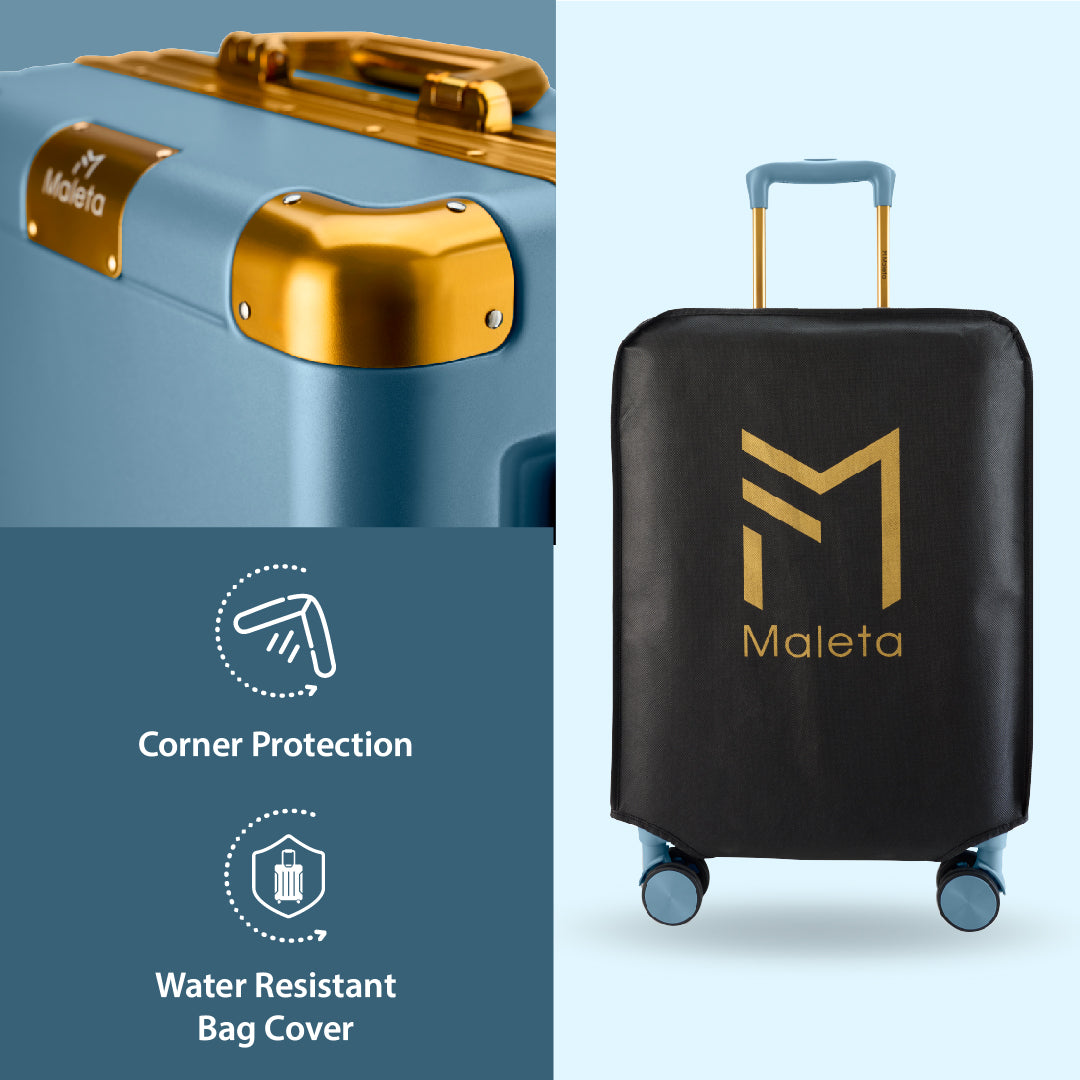 Maleta

Corner Protection

Water Resistant Bag Cover

Maleta