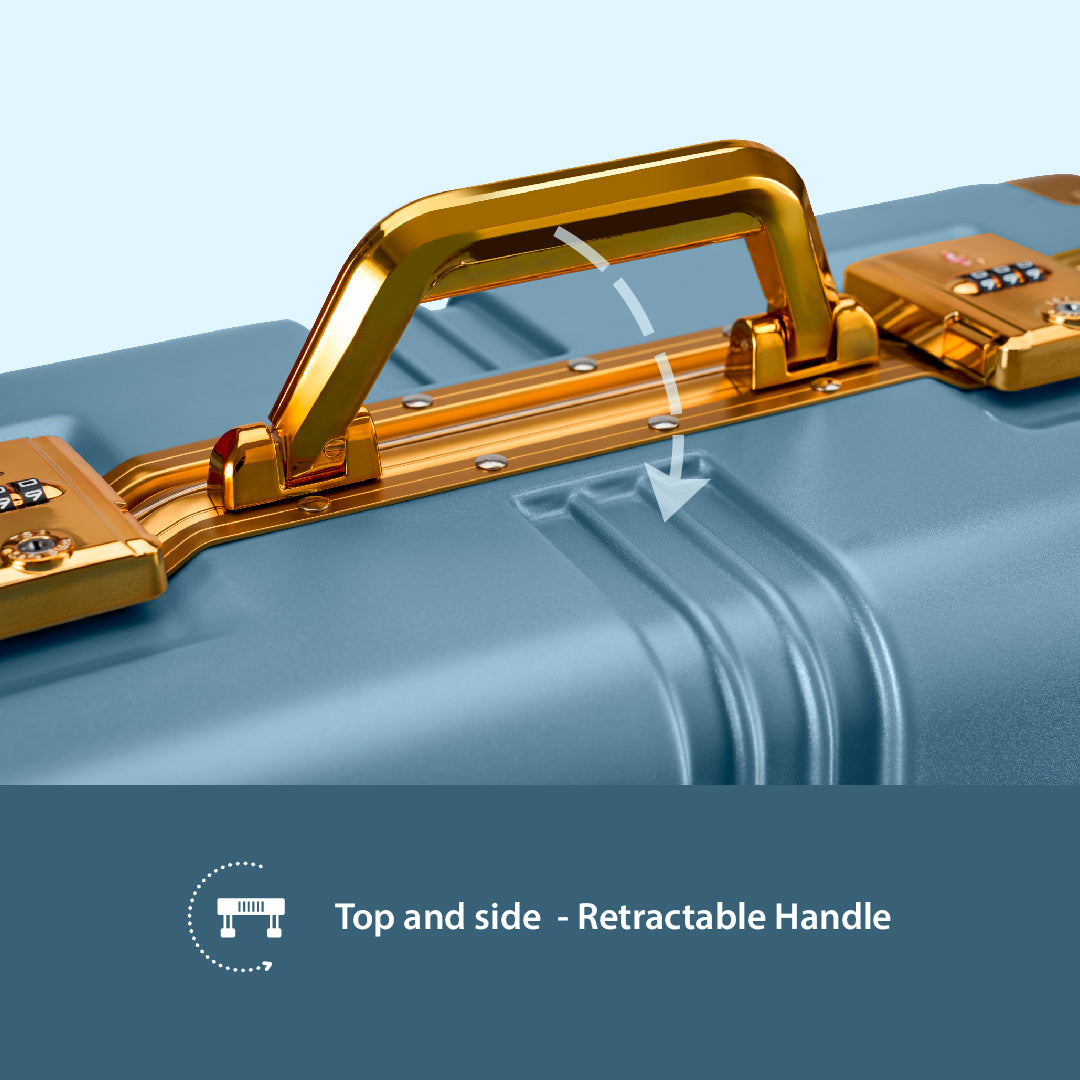 Top and side - Retractable Handle