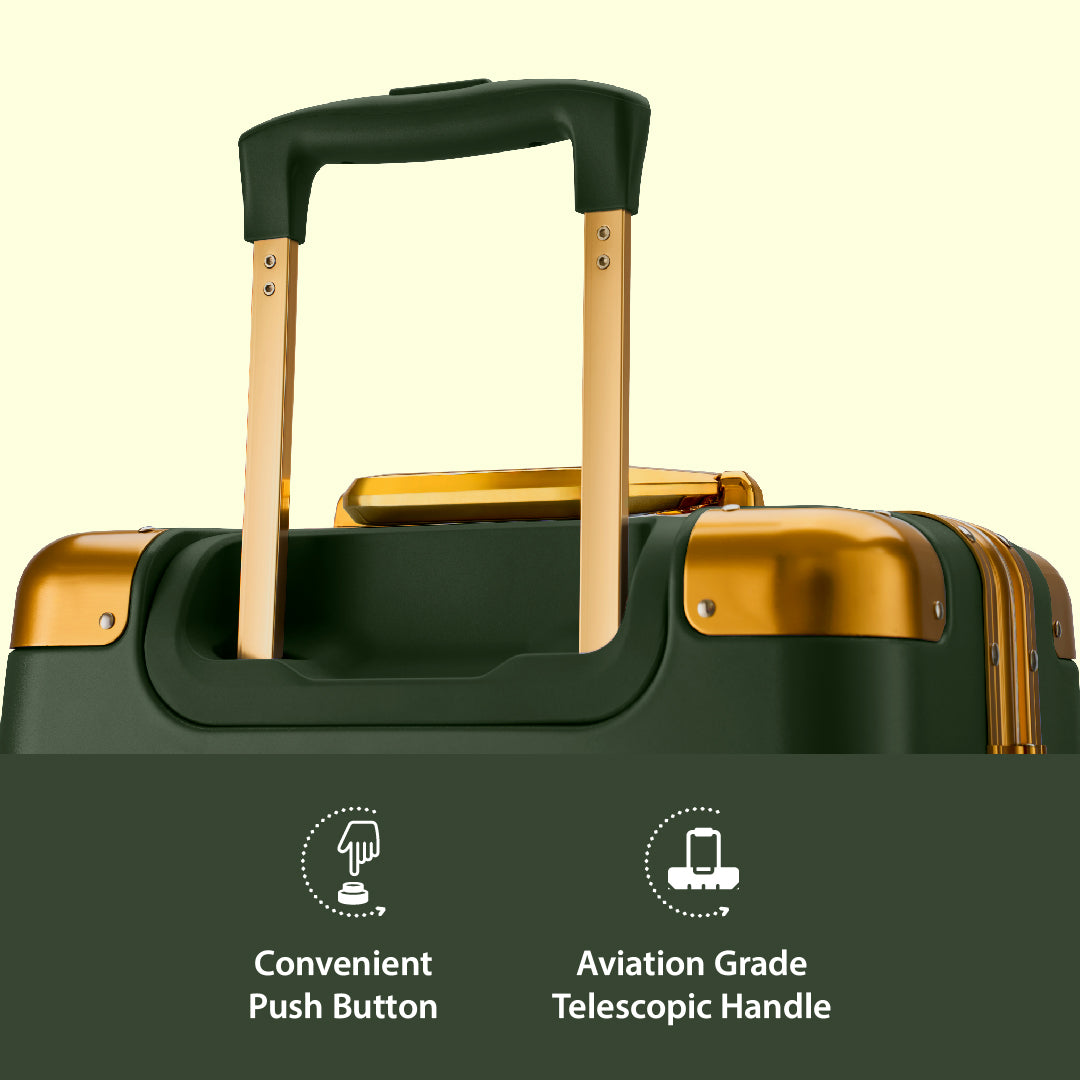 Convenient
Push Button

Aviation Grade
Telescopic Handle