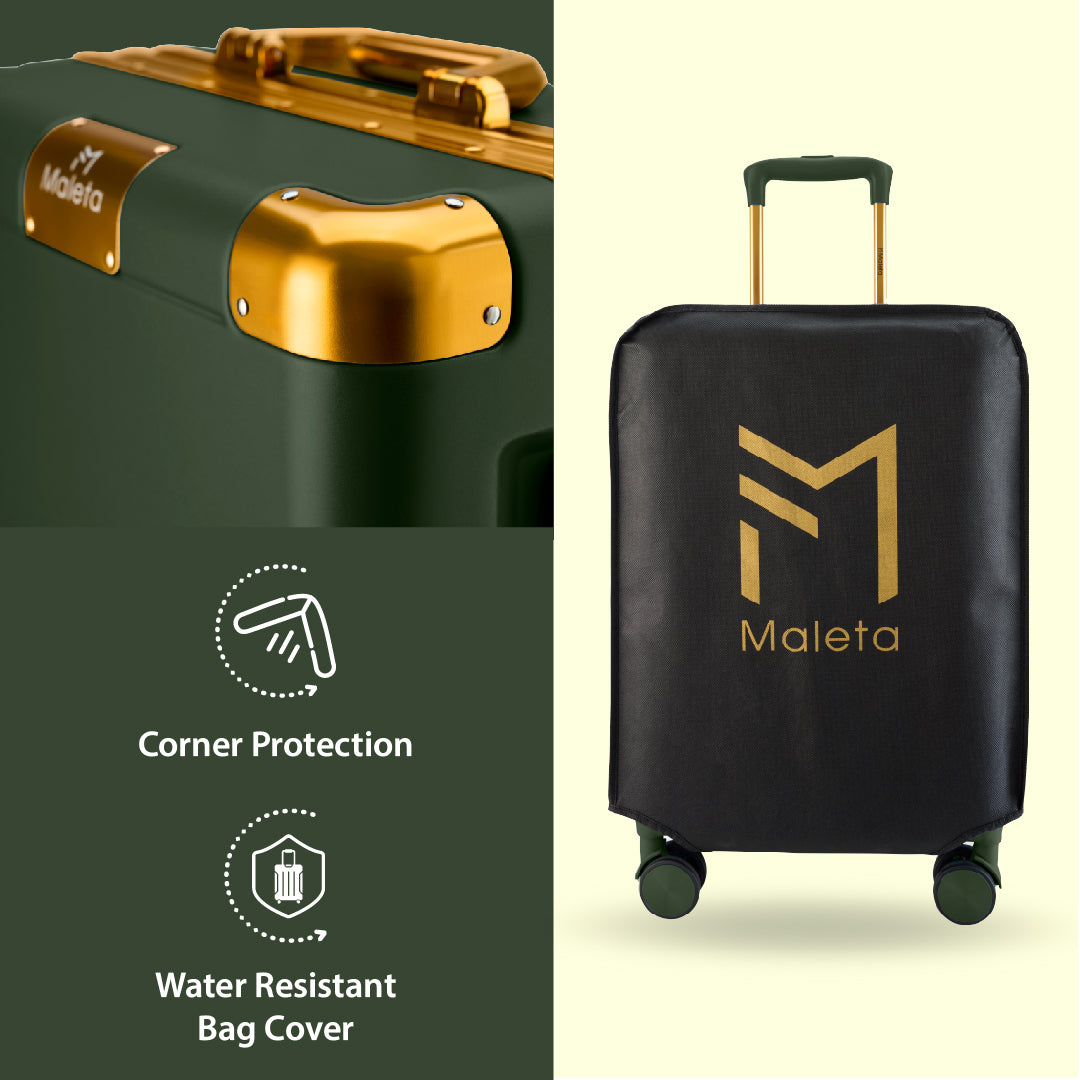 Maleta

Corner Protection

Water Resistant Bag Cover

Maleta