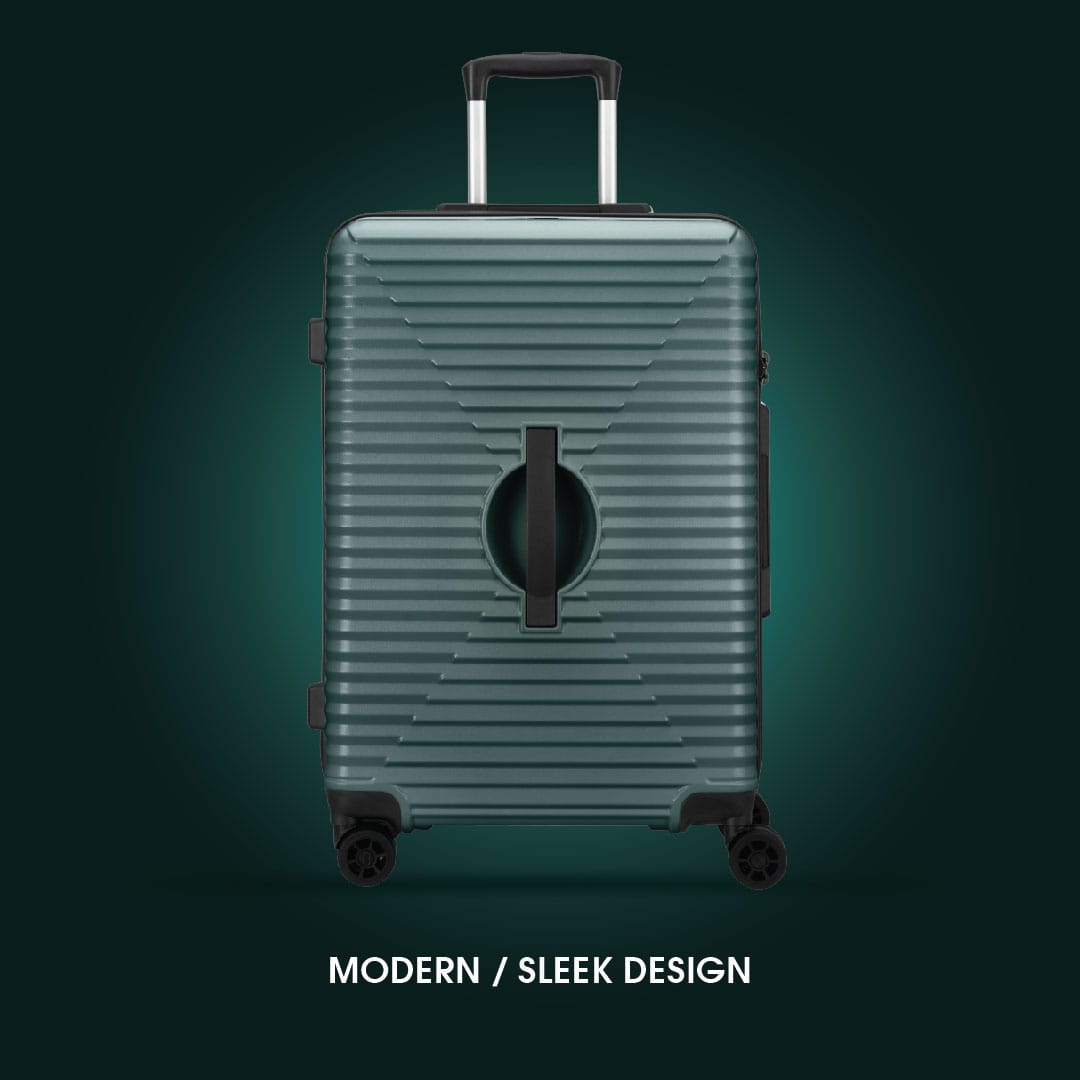 MODERN / SLEEK DESIGN