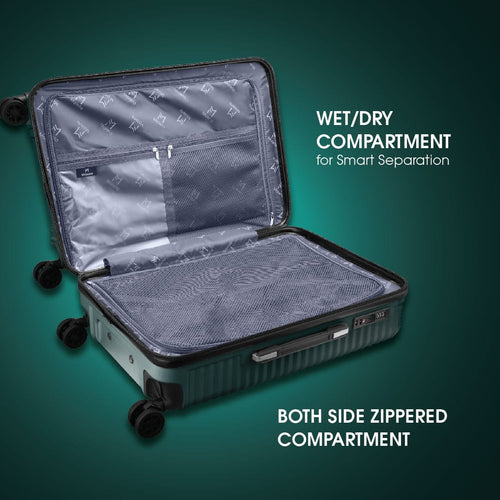 WET/DRY COMPARTMENT
for Smart Separation

BOTH SIDE ZIPPERED COMPARTMENT