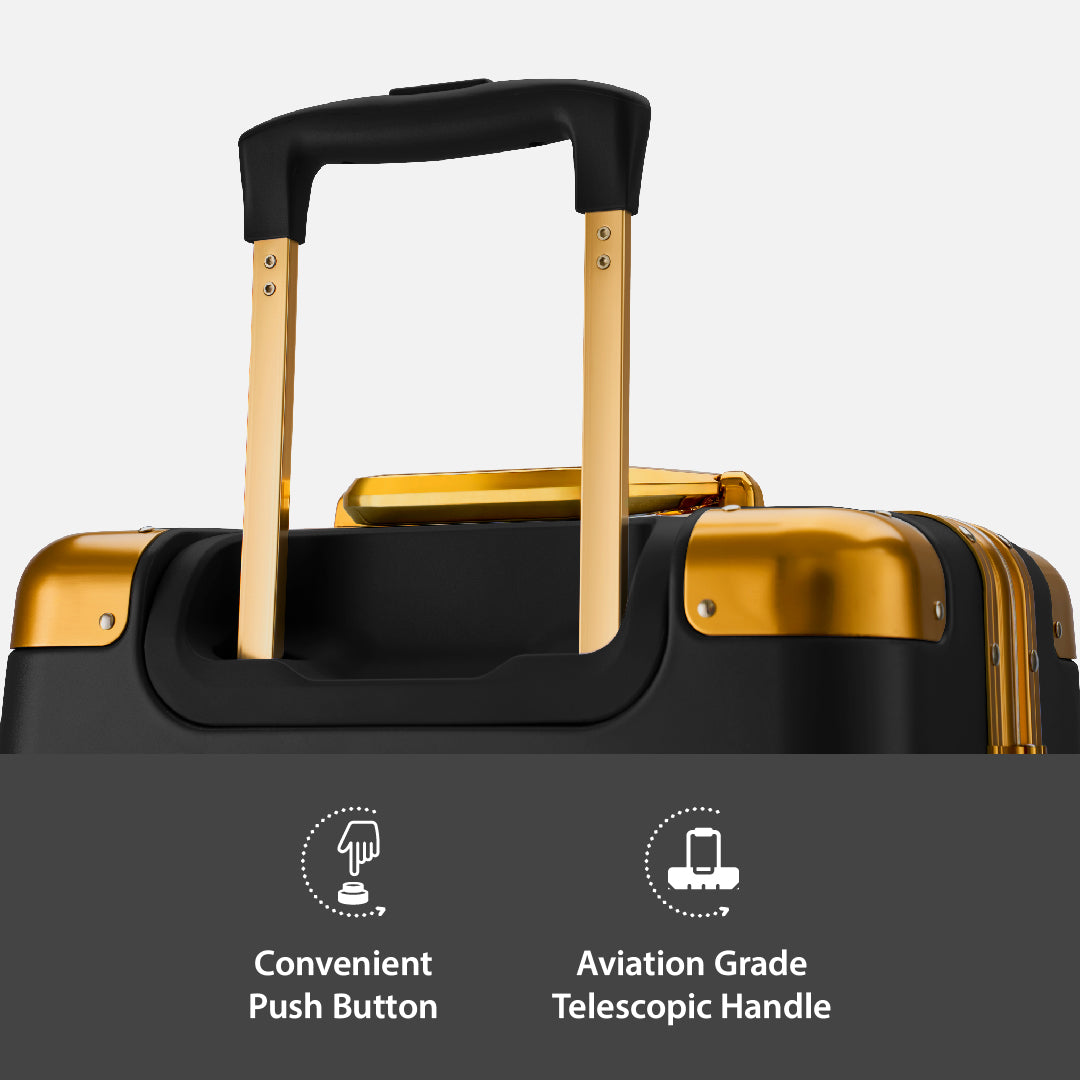 Convenient Push Button

Aviation Grade Telescopic Handle