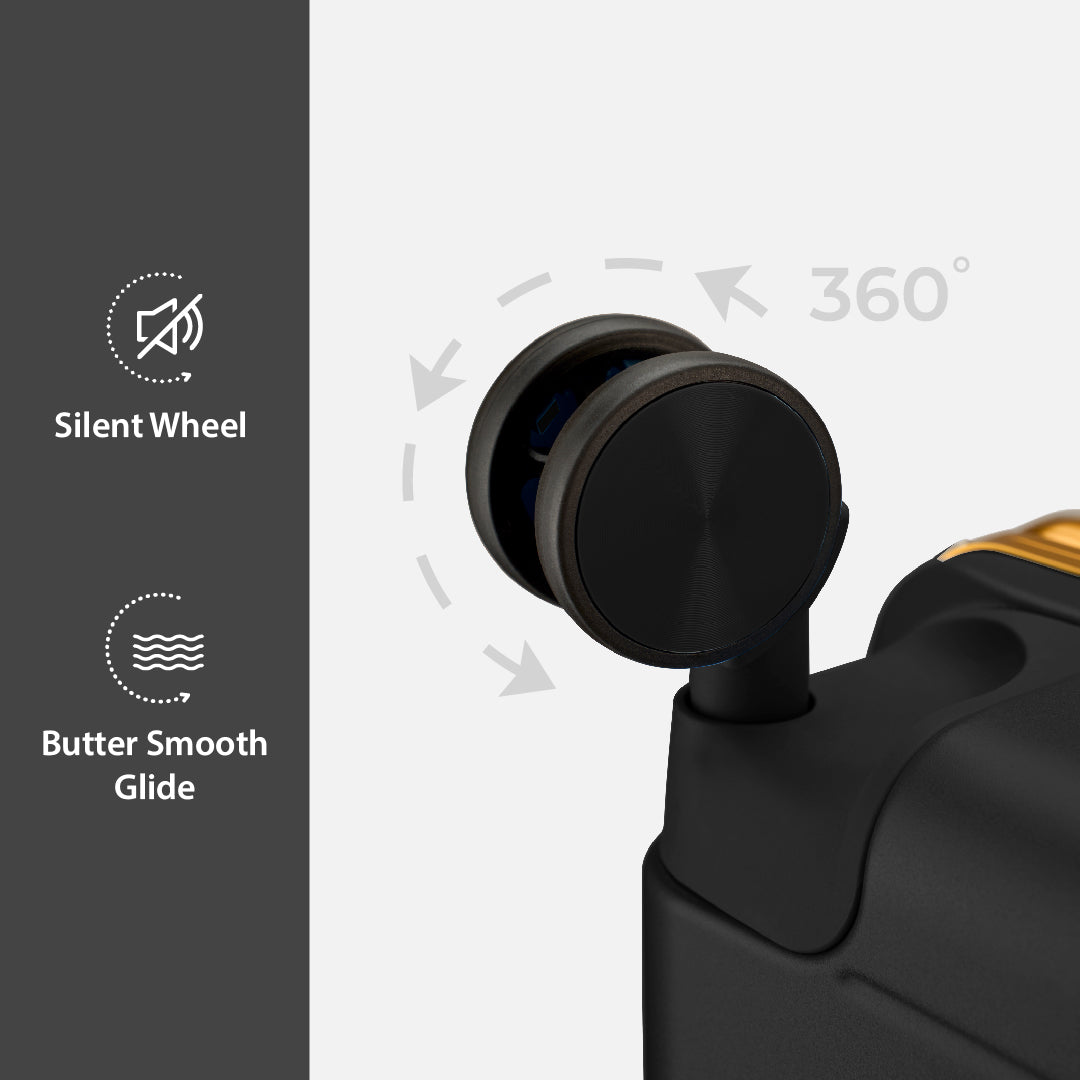 Silent Wheel

Butter Smooth Glide

360°