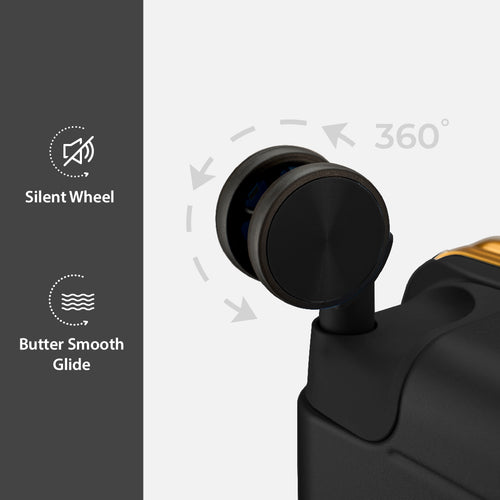 Silent Wheel

Butter Smooth Glide

360°