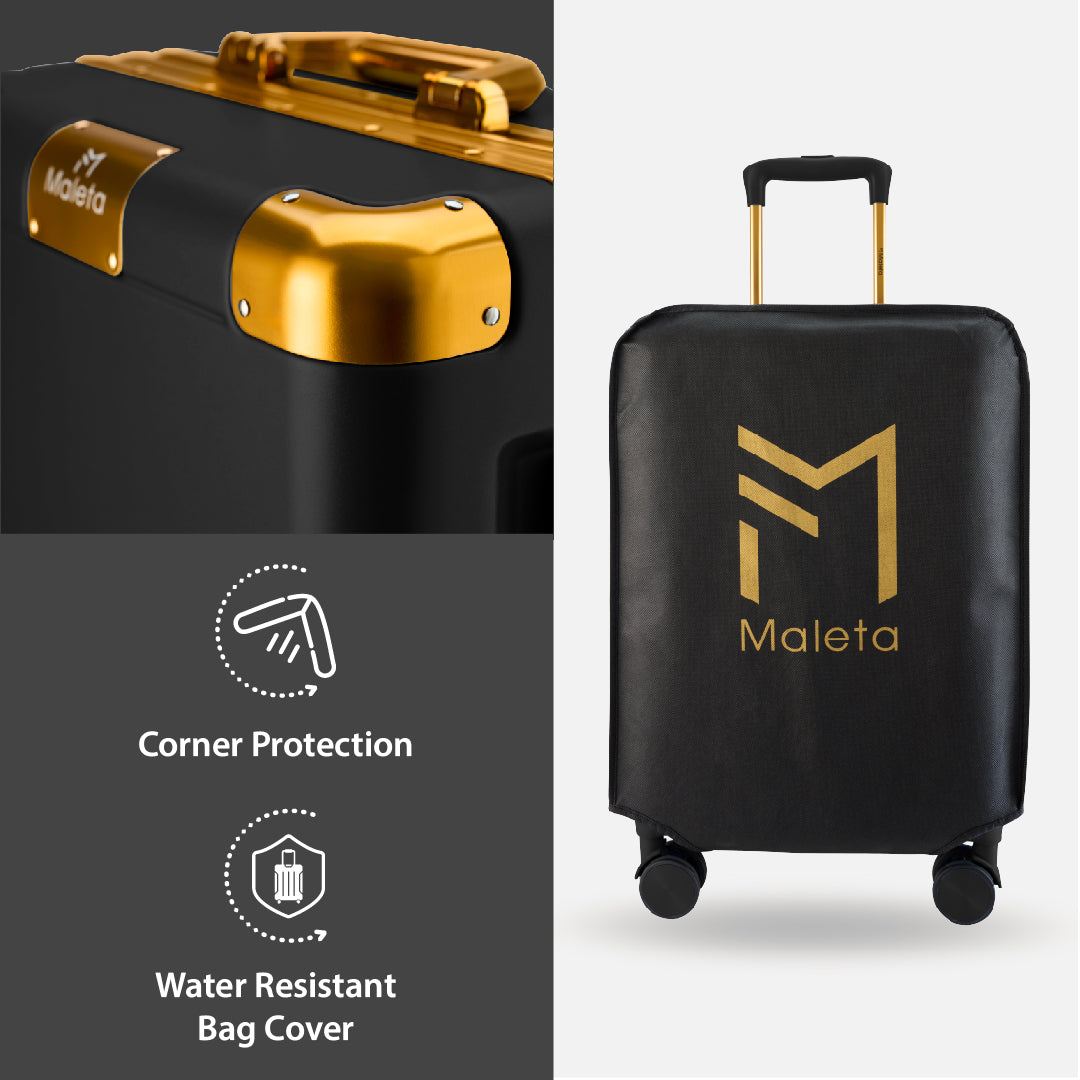 Maleta

Corner Protection

Water Resistant Bag Cover

Maleta