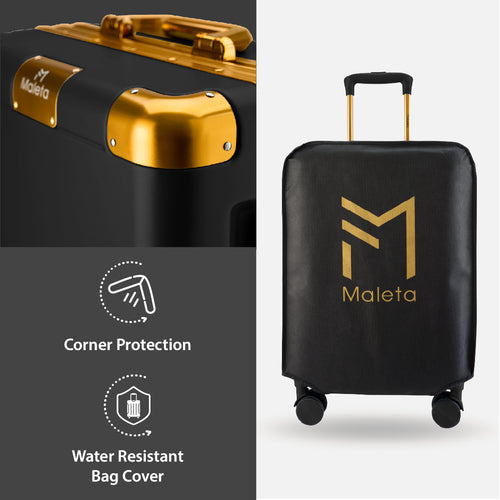 Maleta

Corner Protection

Water Resistant Bag Cover

Maleta