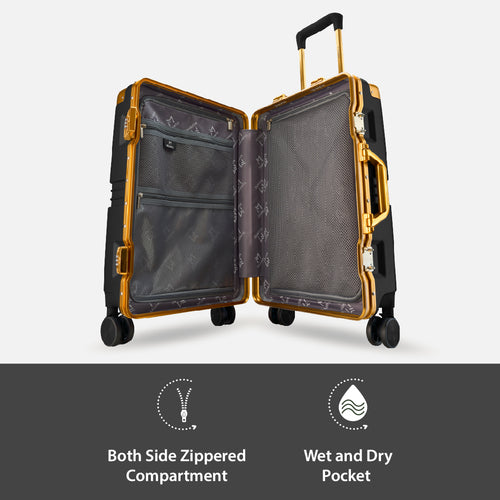 Both Side Zippered Compartment

Wet and Dry Pocket