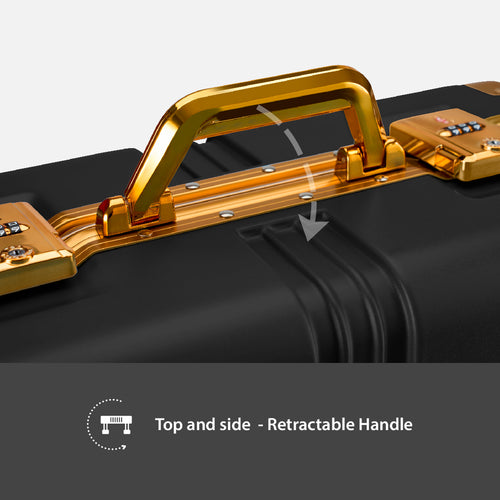 Top and side  - Retractable Handle