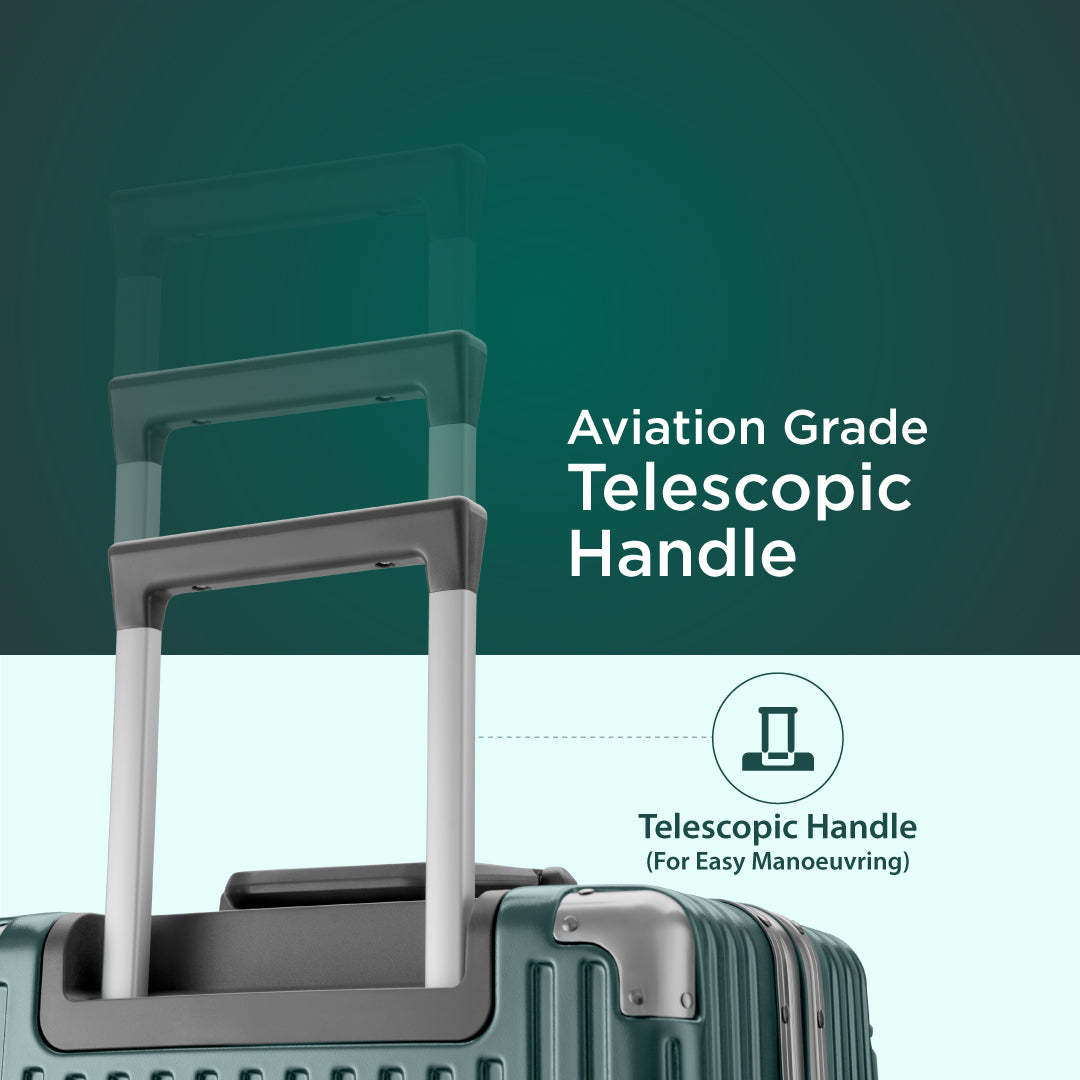 Aviation Grade
Telescopic Handle

Telescopic Handle
(For Easy Manoeuvring)