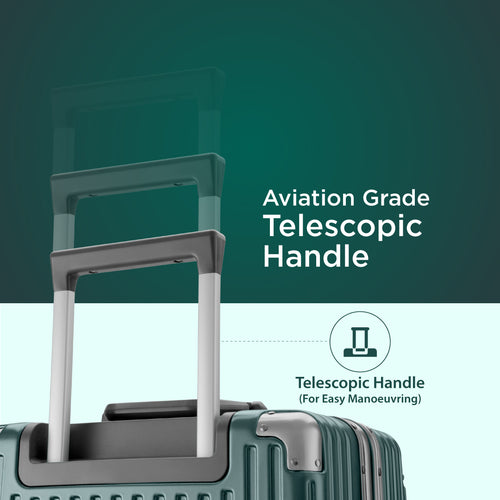 Aviation Grade
Telescopic
Handle

Telescopic Handle
(For Easy Manoeuvring)