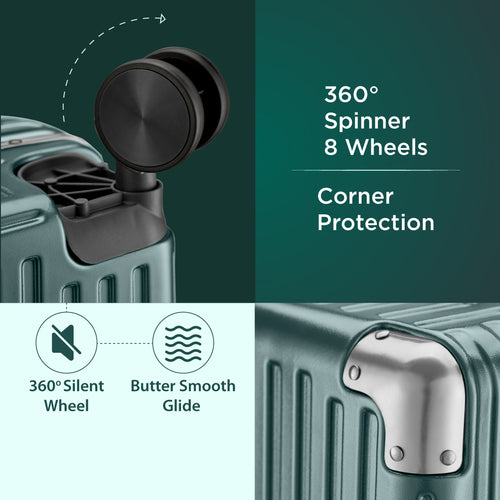 360° Spinner 8 Wheels

Corner Protection

360° Silent Wheel

Butter Smooth Glide