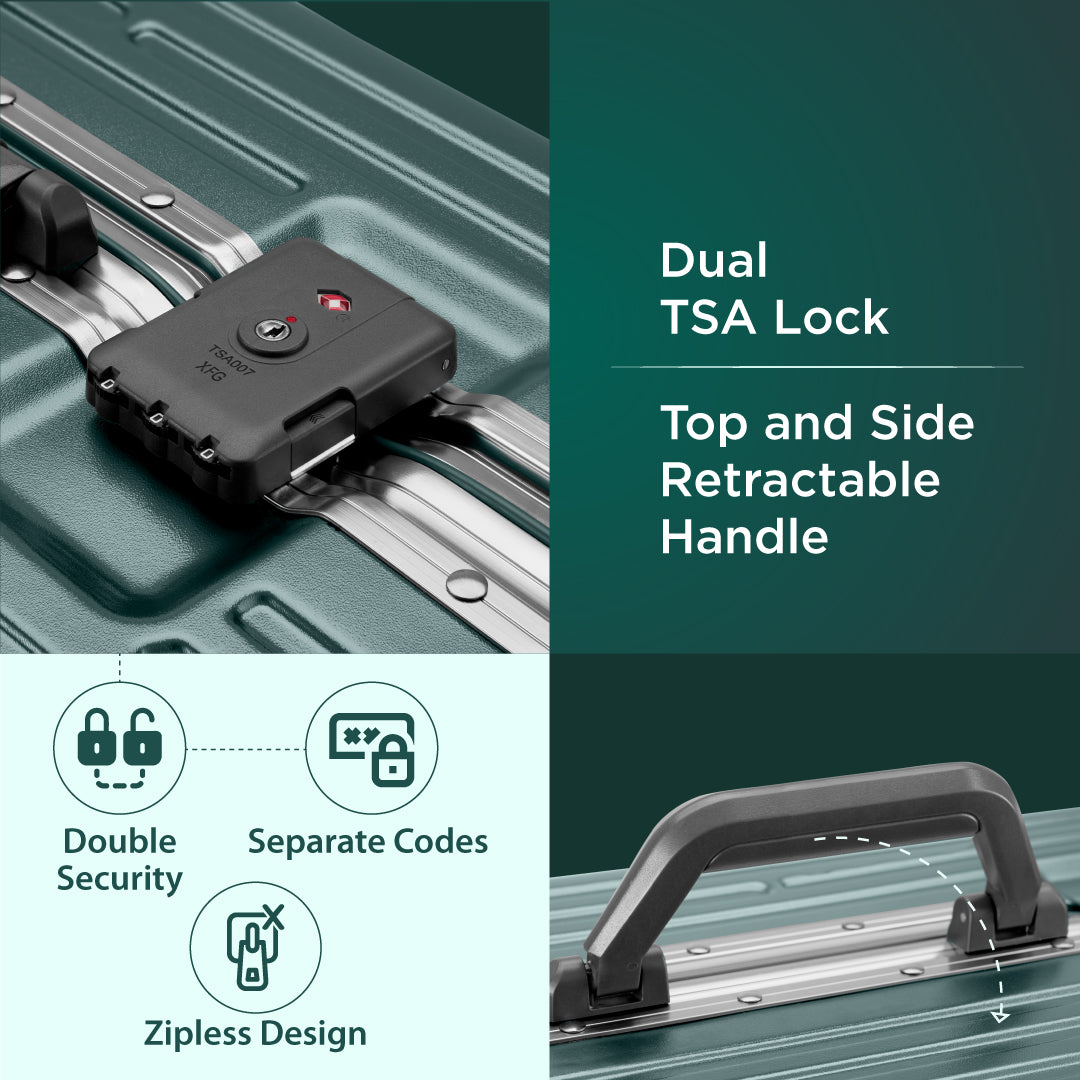 TSA007
XFG

Dual
TSA Lock

Top and Side
Retractable
Handle

Double
Security

Separate Codes

Zipless Design