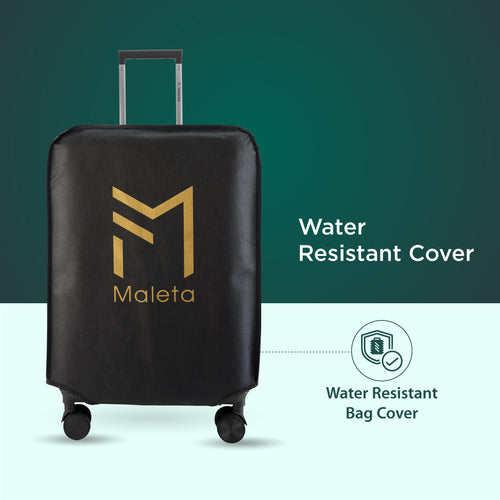 Maleta

Water Resistant Cover

Water Resistant Bag Cover